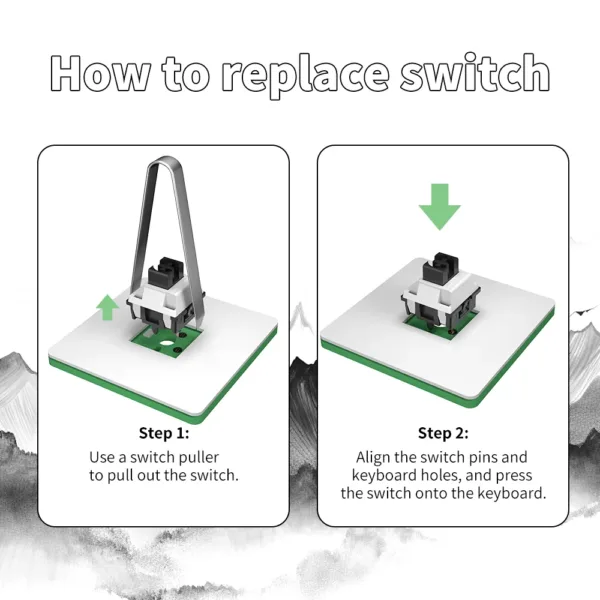 How to replace switch

Step 1:
Use a switch puller to pull out the switch.

Step 2:
Align the switch pins and keyboard holes, and press the switch onto the keyboard.